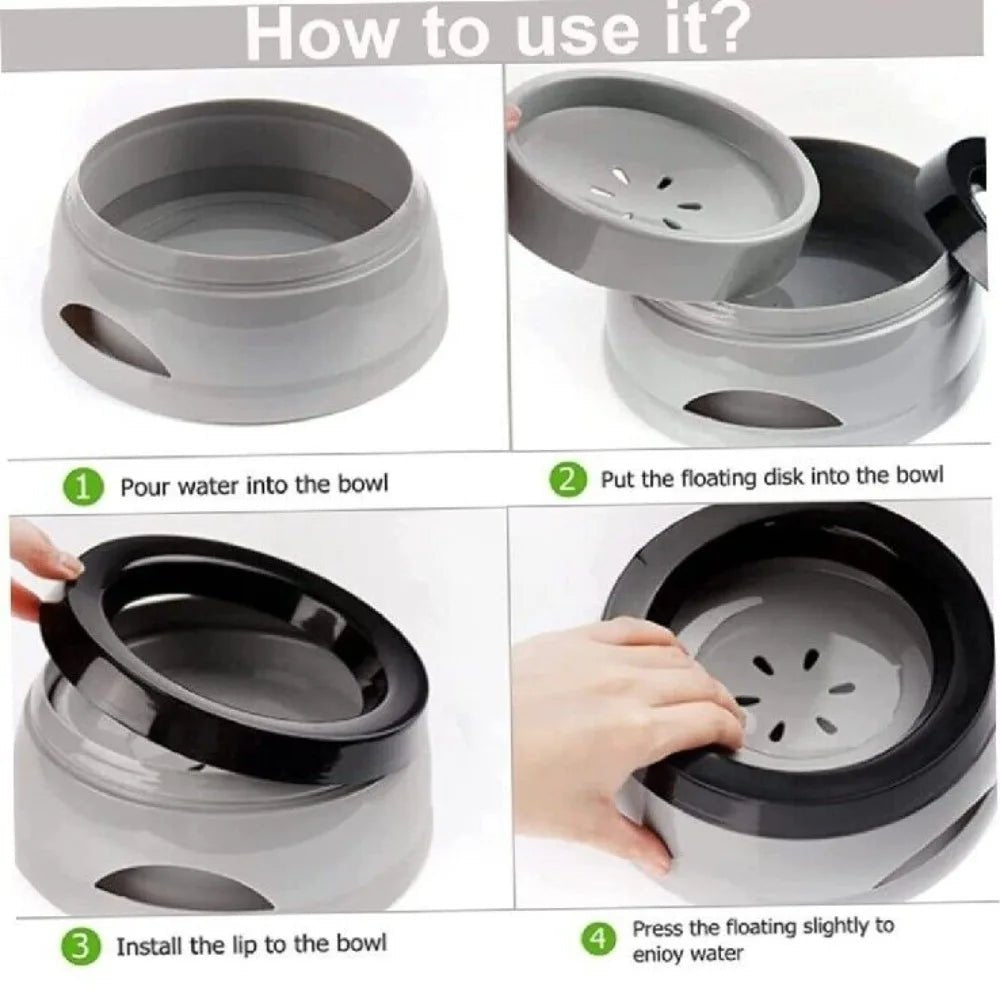 How to use it?

1 Pour water into the bowl

2 Put the floating disk into the bowl

3 Install the lip to the bowl

4 Press the floating slightly to enioy water