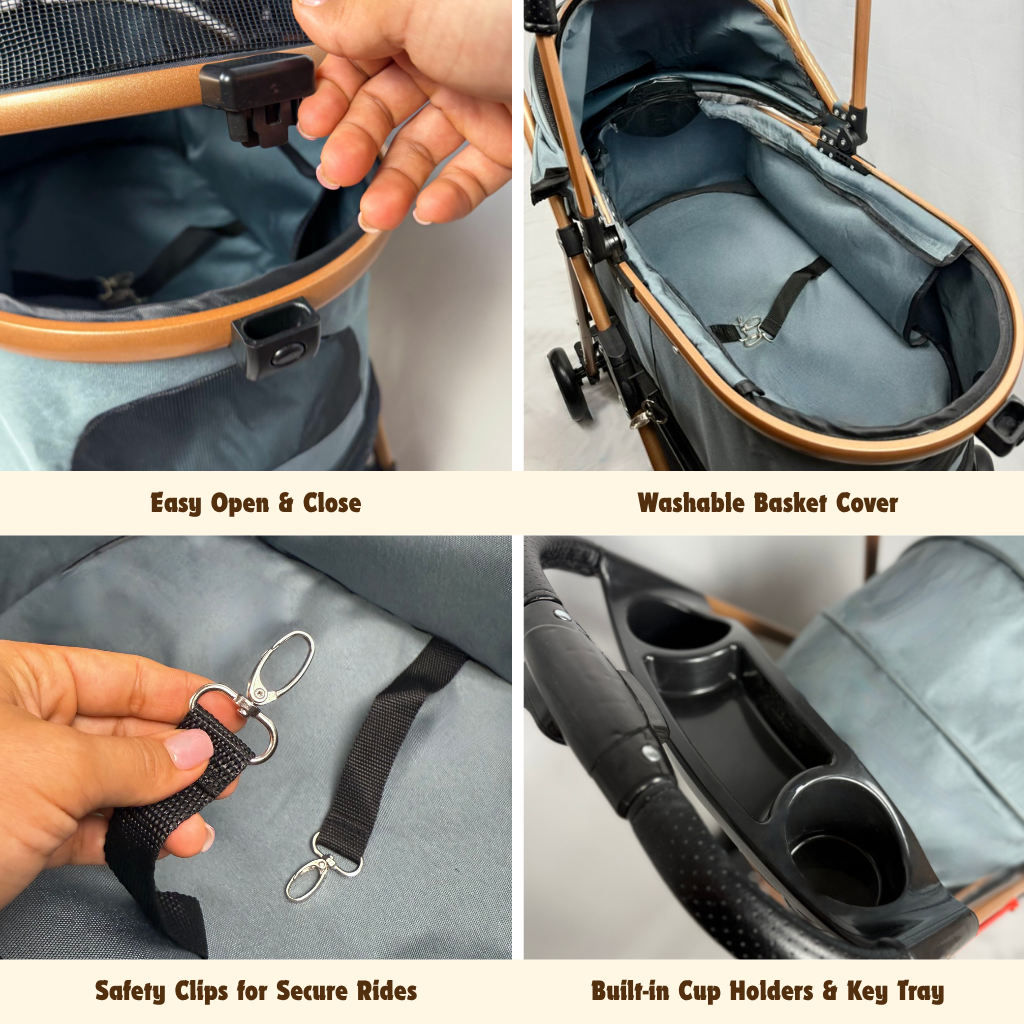 Easy Open & Close

Washable Basket Cover

Safety Clips for Secure Rides

Built-in Cup Holders & Key Tray